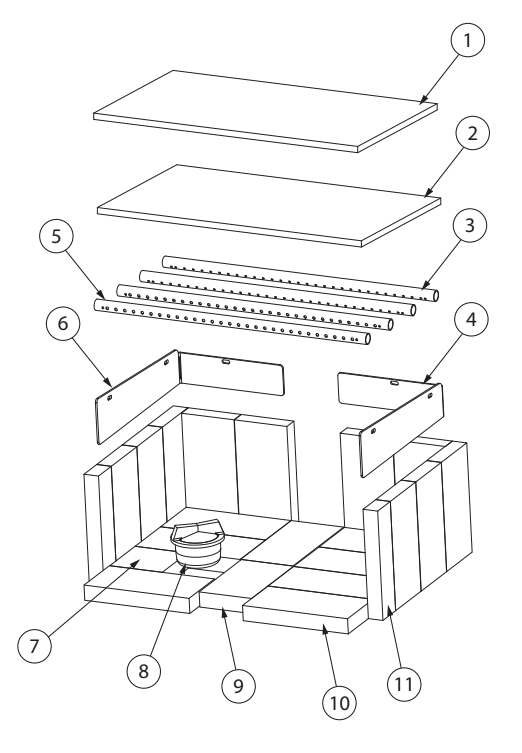 1
2
3
5
6
4
7
8
9
10
11